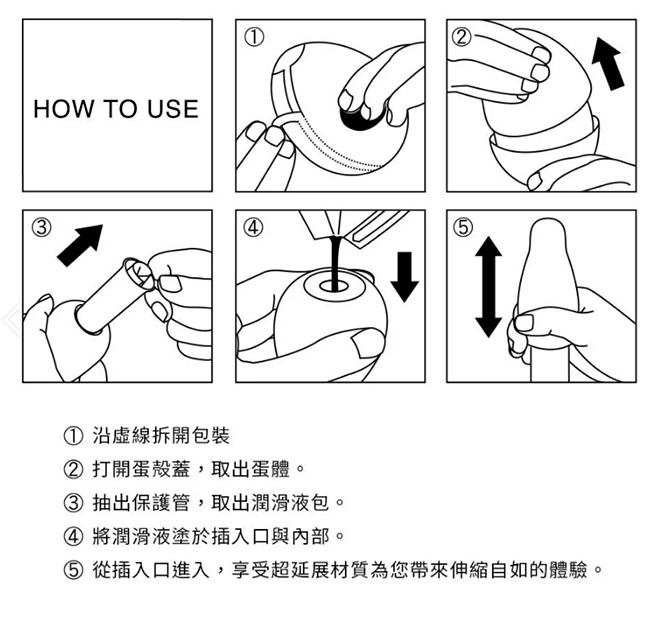 HOW TO USE

①

②

③

④

⑤

① 沿虛線拆開包裝

② 打開蛋殼蓋，取出蛋體。

③ 抽出保護管，取出潤滑液包。

④ 將潤滑液塗於插入口與內部。

⑤ 從插入口進入，享受超延展材質為您帶來伸縮自如的體驗。